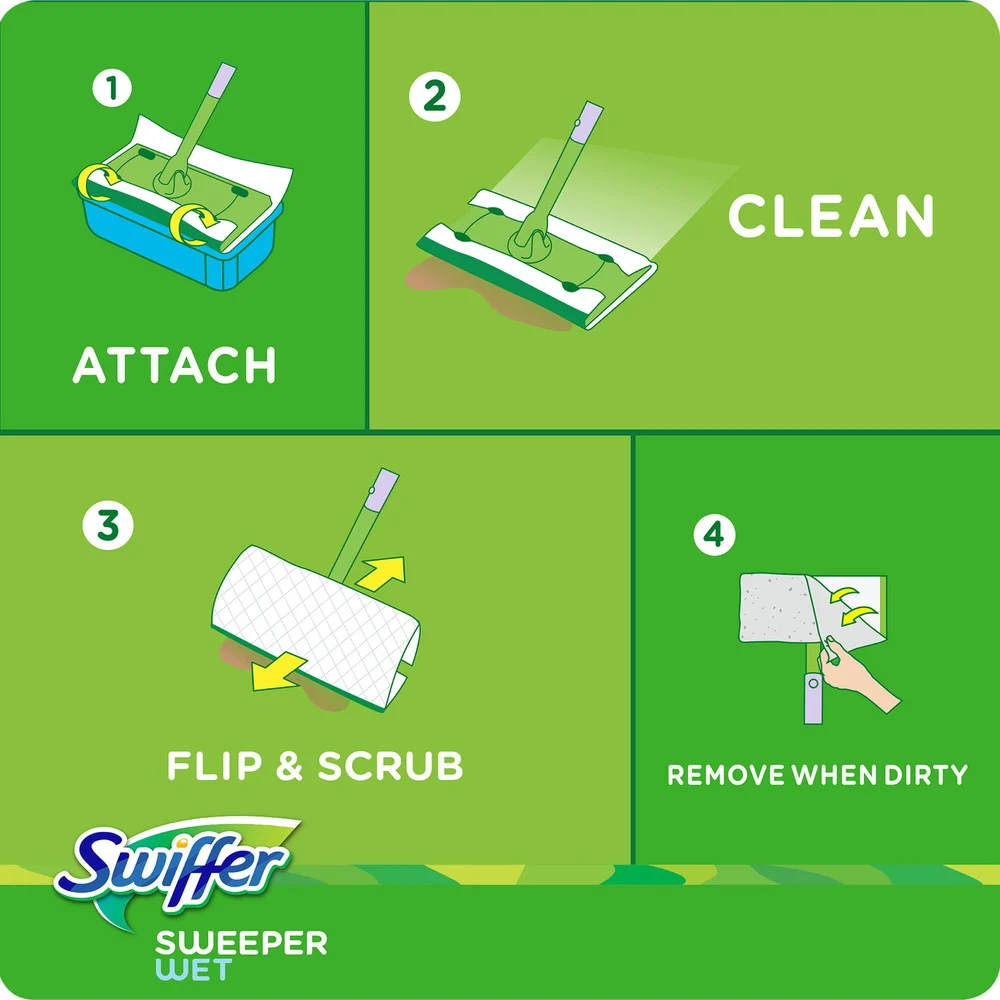 1

ATTACH

2

CLEAN

3

FLIP & SCRUB

4

REMOVE WHEN DIRTY

Swiffer

SWEEPER
WET